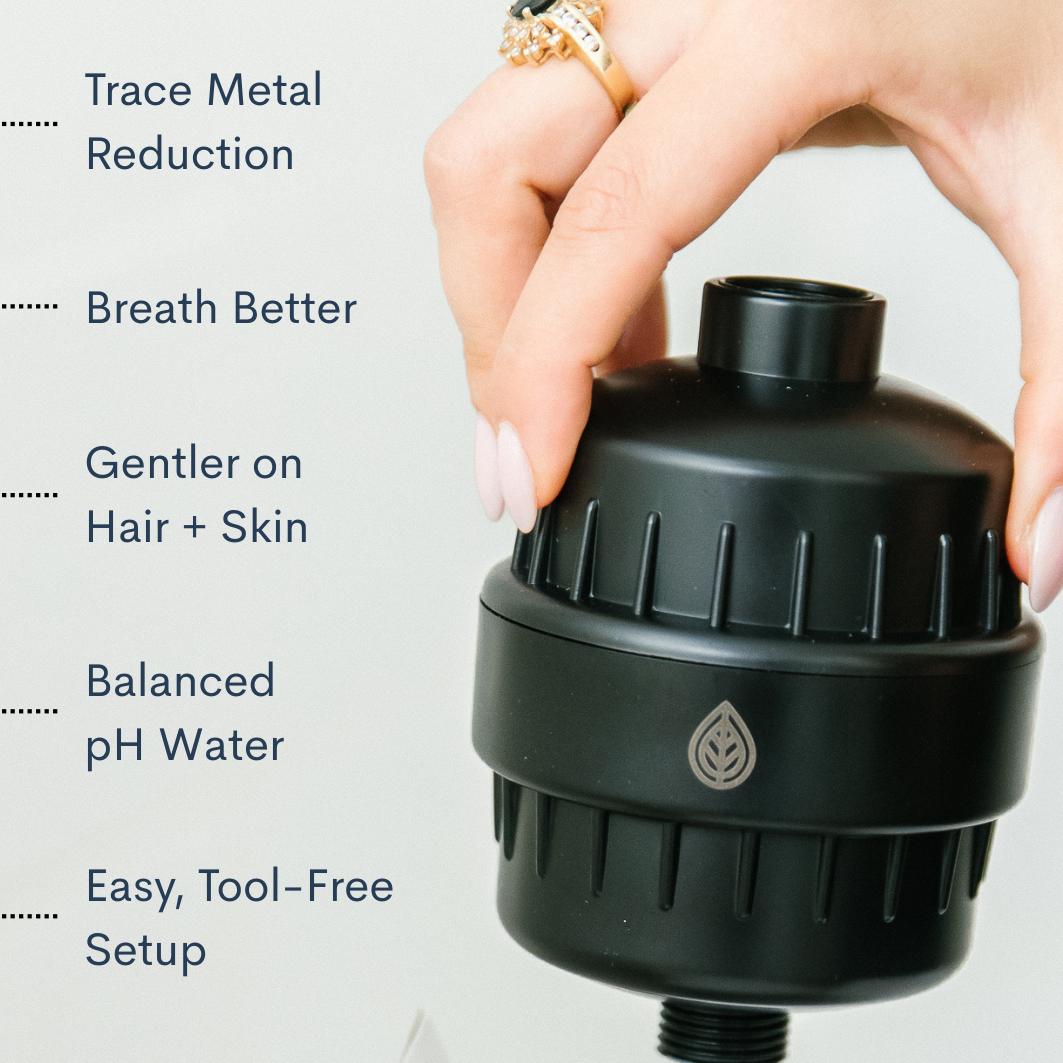 Trace Metal Reduction

Breath Better

Gentler on Hair + Skin

Balanced pH Water

Easy, Tool-Free Setup